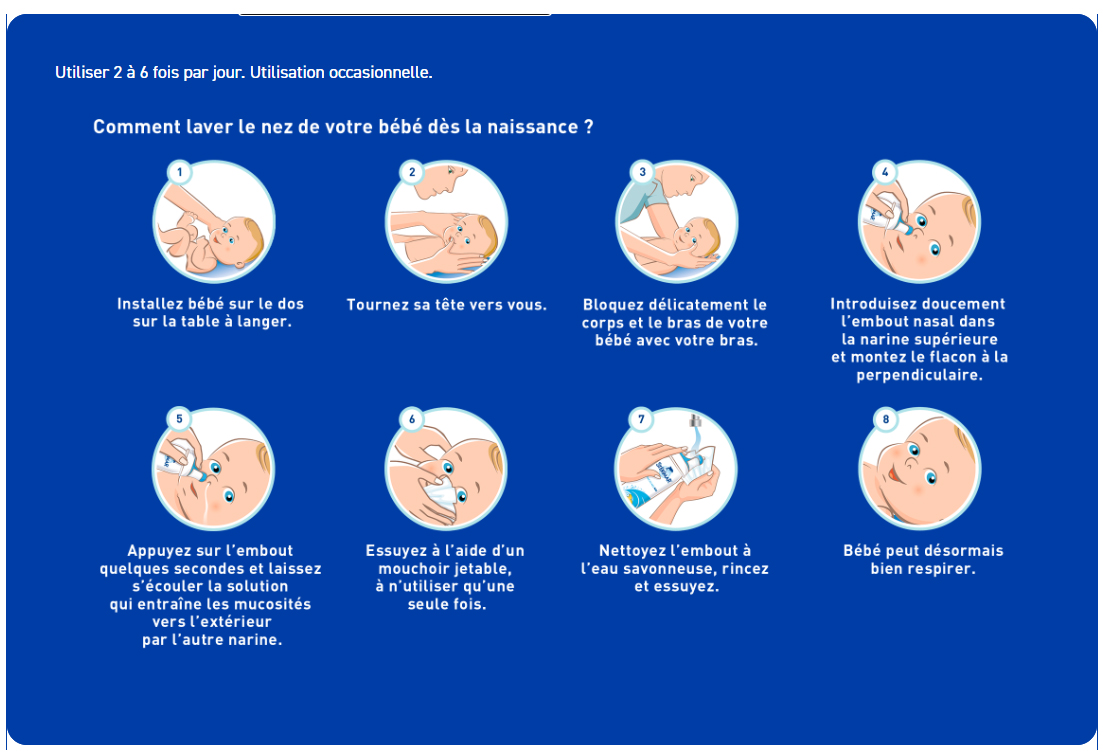 Utiliser 2 à 6 fois par jour. Utilisation occasionnelle.

Comment laver le nez de votre bébé dès la naissance ?

1

Installez bébé sur le dos sur la table à langer.

2

Tournez sa tête vers vous.

3

Bloquez délicatement le corps et le bras de votre bébé avec votre bras.

4

Introduisez doucement l'embout nasal dans la narine supérieure et montez le flacon à la perpendiculaire.

5

Appuyez sur l'embout quelques secondes et laissez s'écouler la solution qui entraîne les mucosités vers l'extérieur par l'autre narine.

6

Essuyez à l'aide d'un mouchoir jetable, à n'utiliser qu'une seule fois.

7

Nettoyez l'embout à l'eau savonneuse, rincez et essuyez.

8

Bébé peut désormais bien respirer.